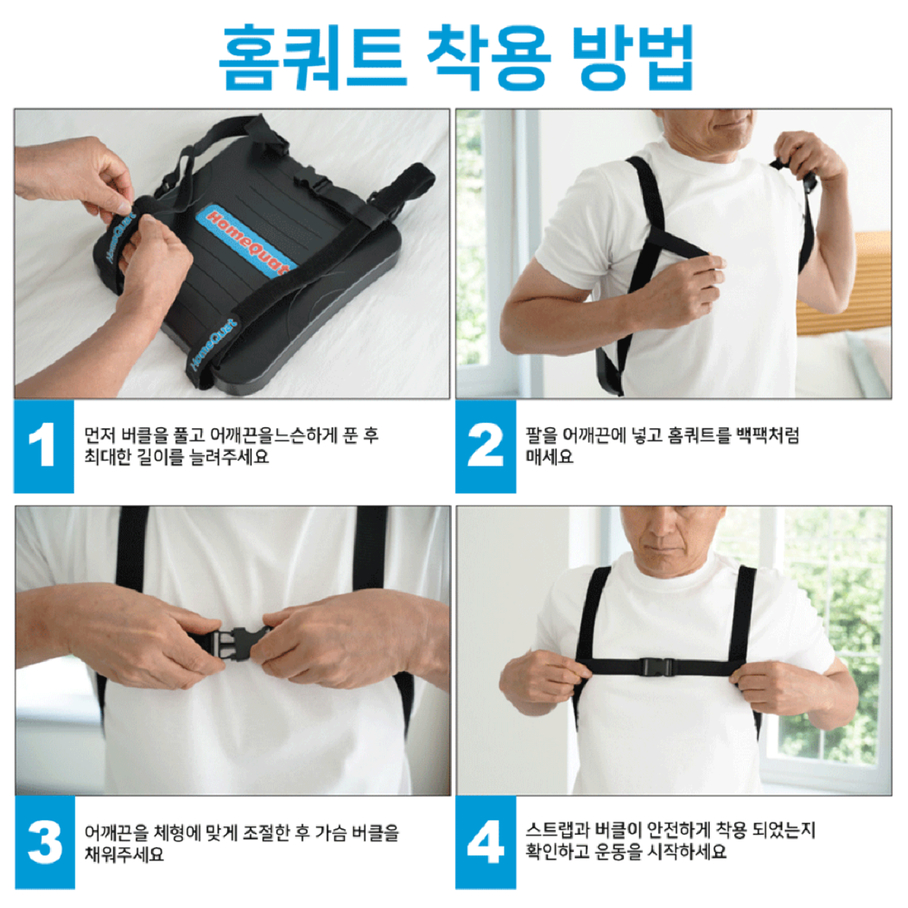 홈쿼트 착용 방법

HomeQuat

HomeQuat

HomeQuat

1 먼저 버클을 풀고 어깨끈을느슨하게 푼 후 최대한 길이를 늘려주세요

2 팔을 어깨끈에 넣고 홈쿼트를 백팩처럼 매세요

3 어깨끈을 체형에 맞게 조절한 후 가슴 버클을 채워주세요

4 스트랩과 버클이 안전하게 착용 되었는지 확인하고 운동을 시작하세요